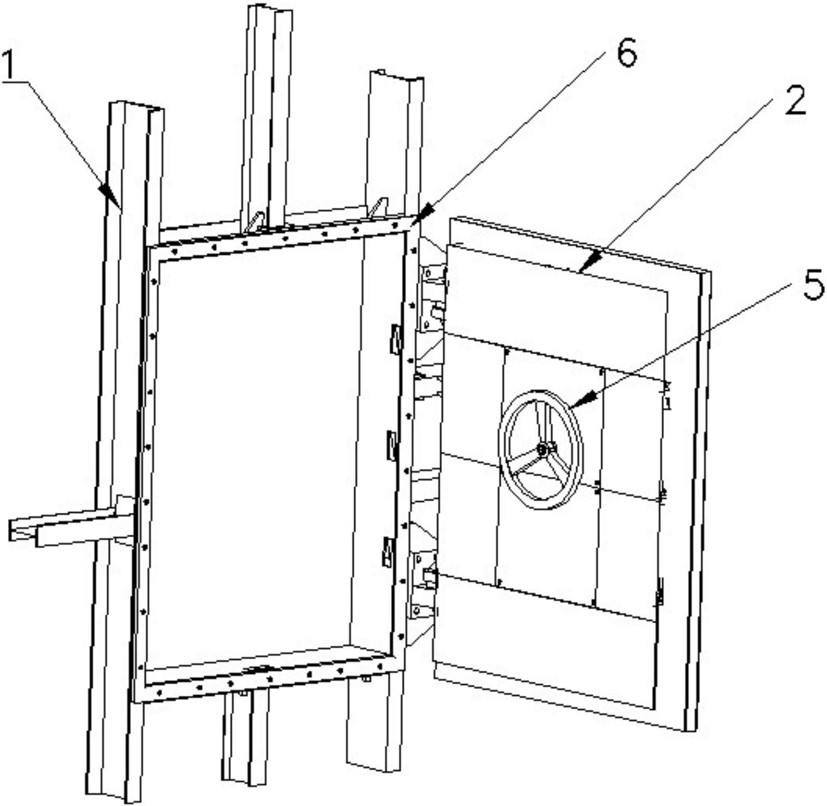 1
6
2
5